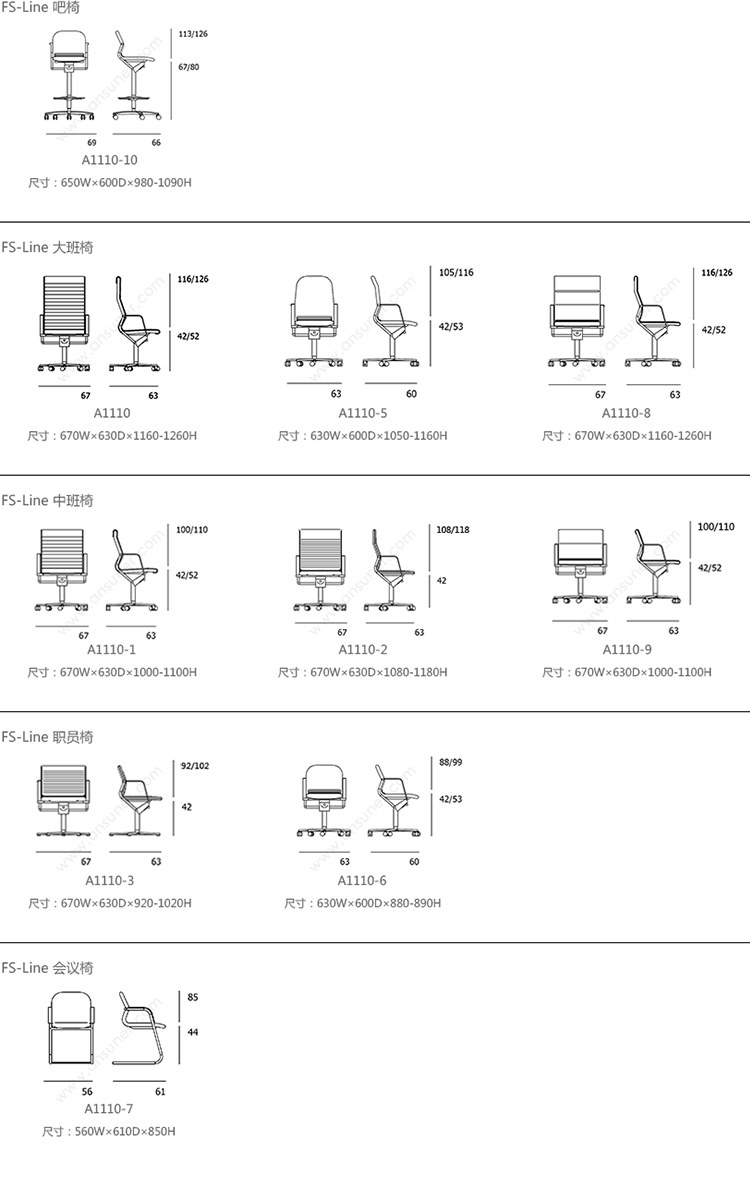 FS-Line 吧椅

113/126
67/80
69 66
A1110-10
尺寸：650W×600D×980-1090H

FS-Line 大班椅

116/126
42/52
67 63
A1110
尺寸：670W×630D×1160-1260H

105/116
42/53
63 60
A1110-5
尺寸：630W×600D×1050-1160H

116/126
42/52
67 63
A1110-8
尺寸：670W×630D×1160-1260H

FS-Line 中班椅

100/110
42/52
67 63
A1110-1
尺寸：670W×630D×1000-1100H

108/118
42
67 63
A1110-2
尺寸：670W×630D×1080-1180H

100/110
42/52
67 63
A1110-9
尺寸：670W×630D×1000-1100H

FS-Line 职员椅

92/102
42
67 63
A1110-3
尺寸：670W×630D×920-1020H

88/99
42/53
63 60
A1110-6
尺寸：630W×600D×880-890H

FS-Line 会议椅

85
44
56 61
A1110-7
尺寸：560W×610D×850H